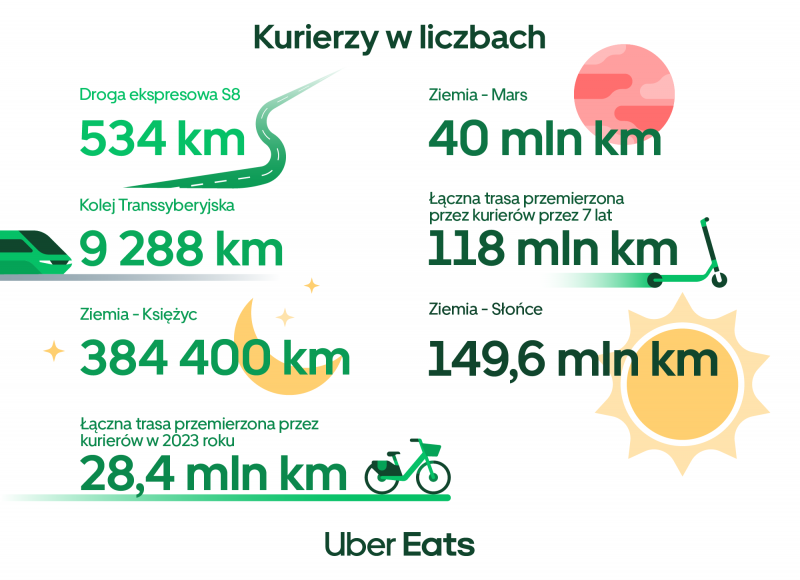 Kurierzy w liczbach

Droga ekspresowa S8
534 km

Kolej Transsyberyjska
9 288 km

Ziemia - Księżyc
384 400 km

Łączna trasa przemierzona przez kurierów w 2023 roku
28,4 mln km

Ziemia - Mars
40 mln km

Łączna trasa przemierzona przez kurierów przez 7 lat
118 mln km

Ziemia - Słońce
149,6 mln km

Uber Eats